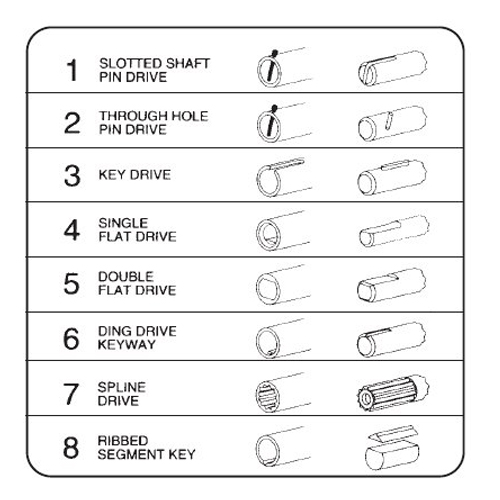 1 SLOTTED SHAFT PIN DRIVE

2 THROUGH HOLE PIN DRIVE

3 KEY DRIVE

4 SINGLE FLAT DRIVE

5 DOUBLE FLAT DRIVE

6 DING DRIVE KEYWAY

7 SPLINE DRIVE

8 RIBBED SEGMENT KEY